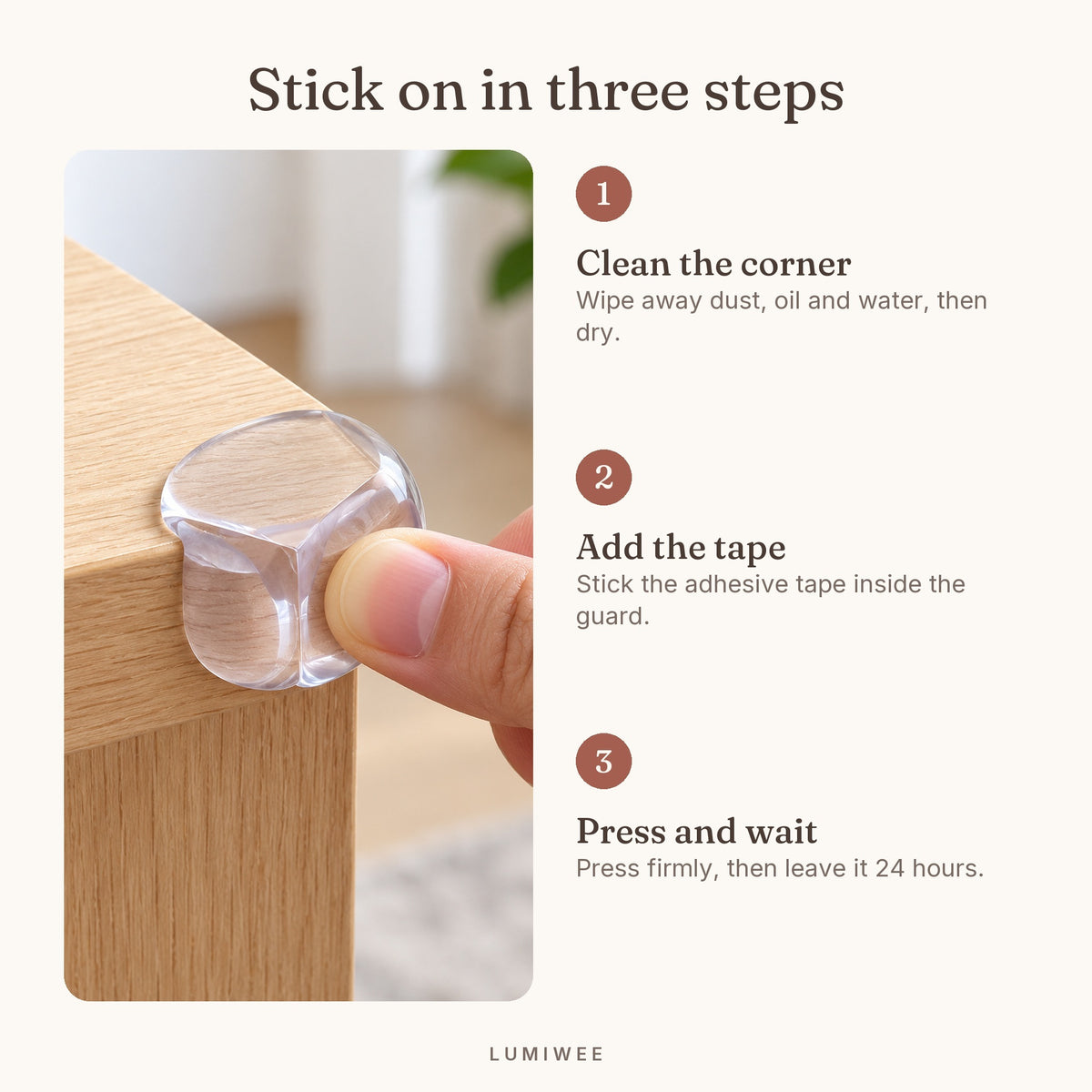 Stick on in three steps

1

Clean the corner

Wipe away dust, oil and water, then dry.

2

Add the tape

Stick the adhesive tape inside the guard.

3

Press and wait

Press firmly, then leave it 24 hours.

LUMIWEE