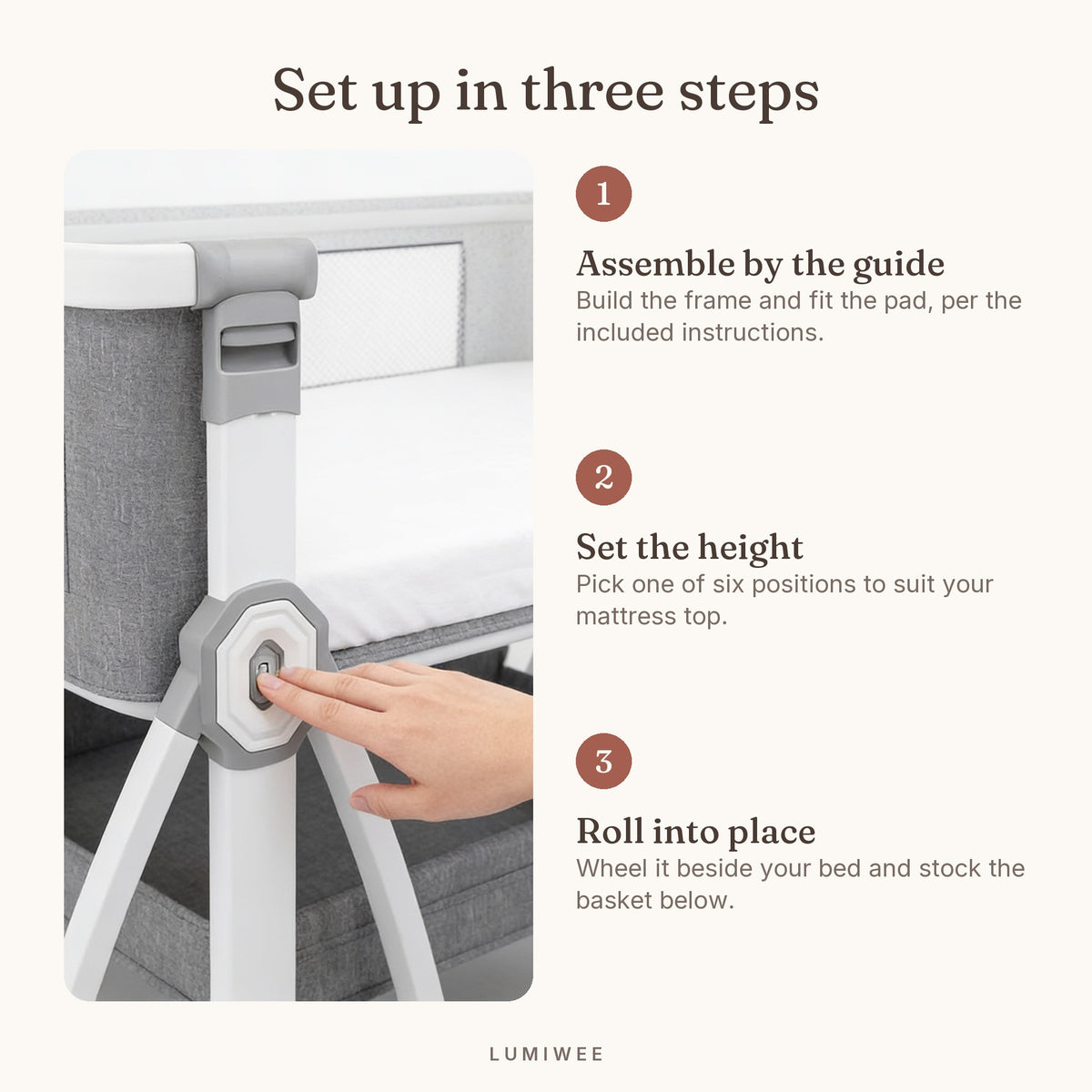 Set up in three steps

1

Assemble by the guide
Build the frame and fit the pad, per the included instructions.

2

Set the height
Pick one of six positions to suit your mattress top.

3

Roll into place
Wheel it beside your bed and stock the basket below.

LUMIWEE